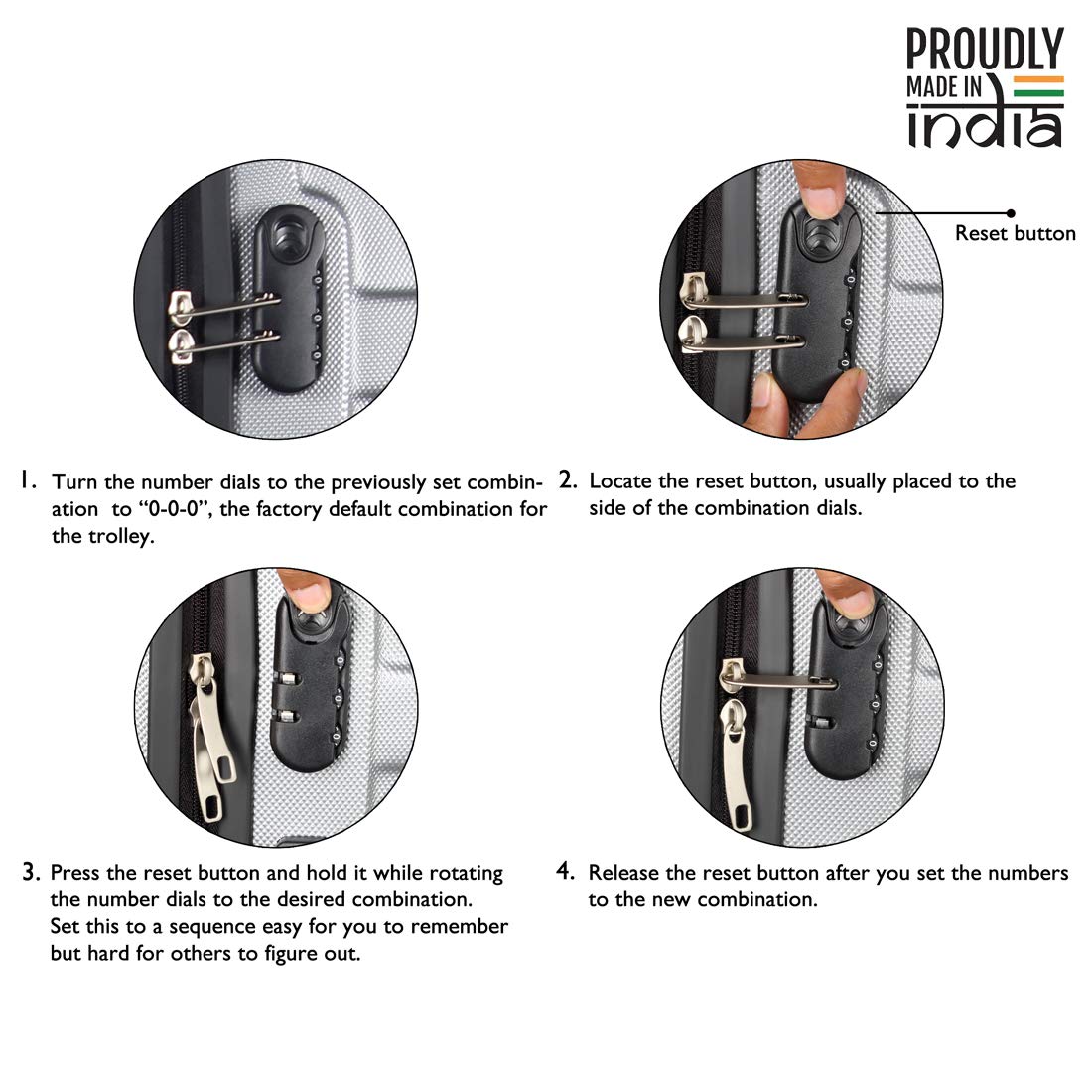 PROUDLY MADE IN india

Reset button

1. Turn the number dials to the previously set combination to "0-0-0", the factory default combination for the trolley.

2. Locate the reset button, usually placed to the side of the combination dials.

3. Press the reset button and hold it while rotating the number dials to the desired combination. Set this to a sequence easy for you to remember but hard for others to figure out.

4. Release the reset button after you set the numbers to the new combination.