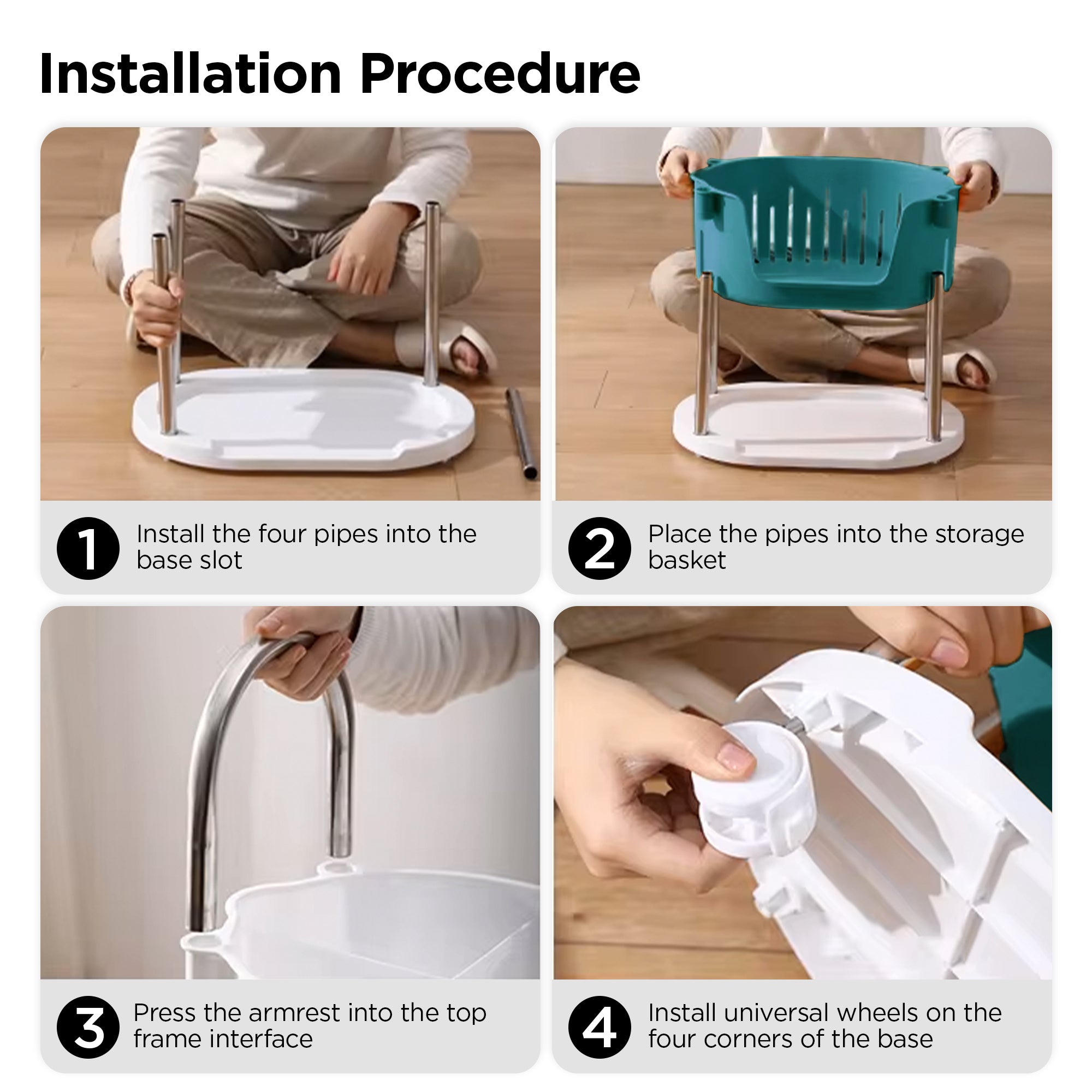 Installation Procedure

1 Install the four pipes into the base slot

2 Place the pipes into the storage basket

3 Press the armrest into the top frame interface

4 Install universal wheels on the four corners of the base