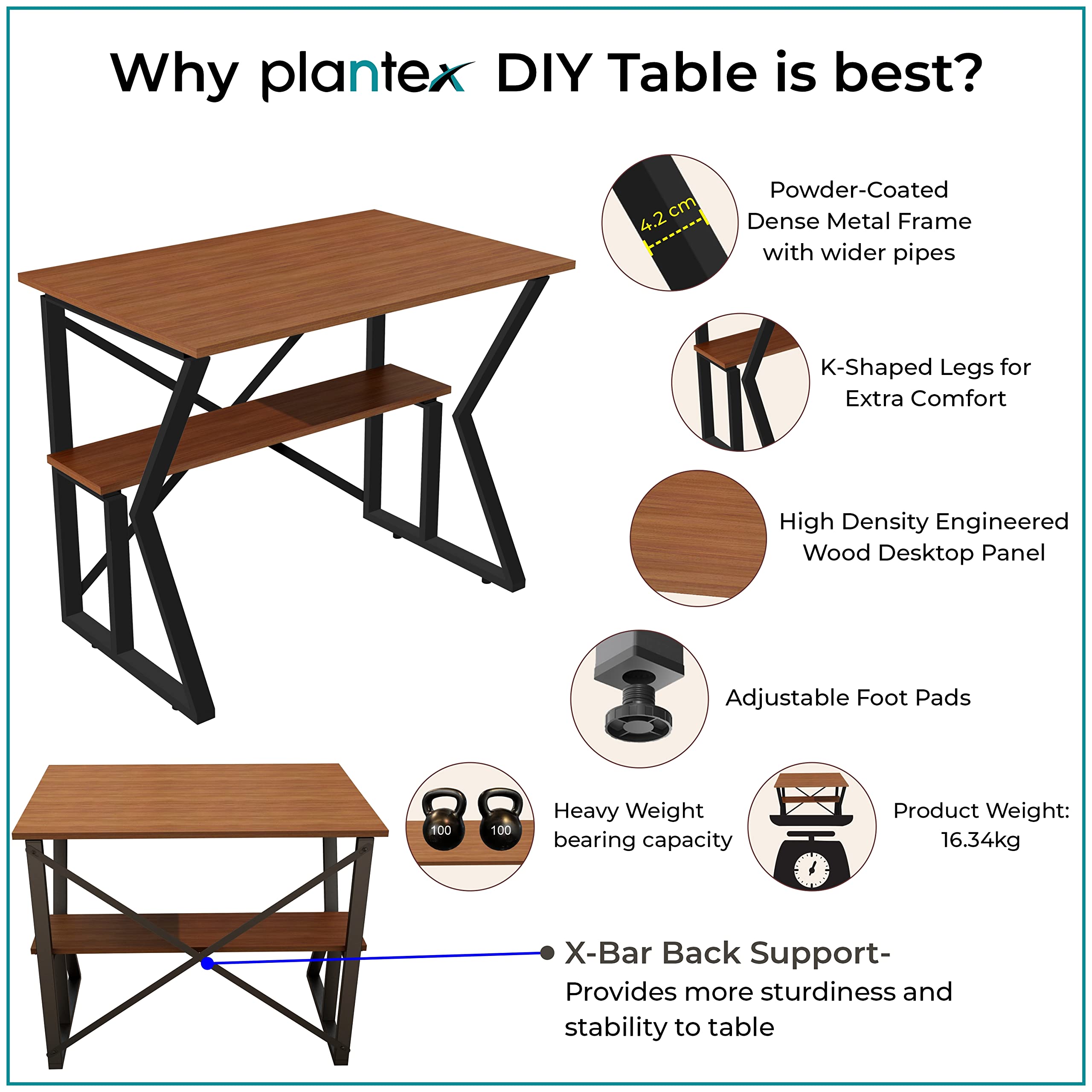 Why plantex DIY Table is best?

4.2 cm

Powder-Coated Dense Metal Frame with wider pipes

K-Shaped Legs for Extra Comfort

High Density Engineered Wood Desktop Panel

Adjustable Foot Pads

100 100

Heavy Weight bearing capacity

Product Weight: 16.34kg

X-Bar Back Support- Provides more sturdiness and stability to table