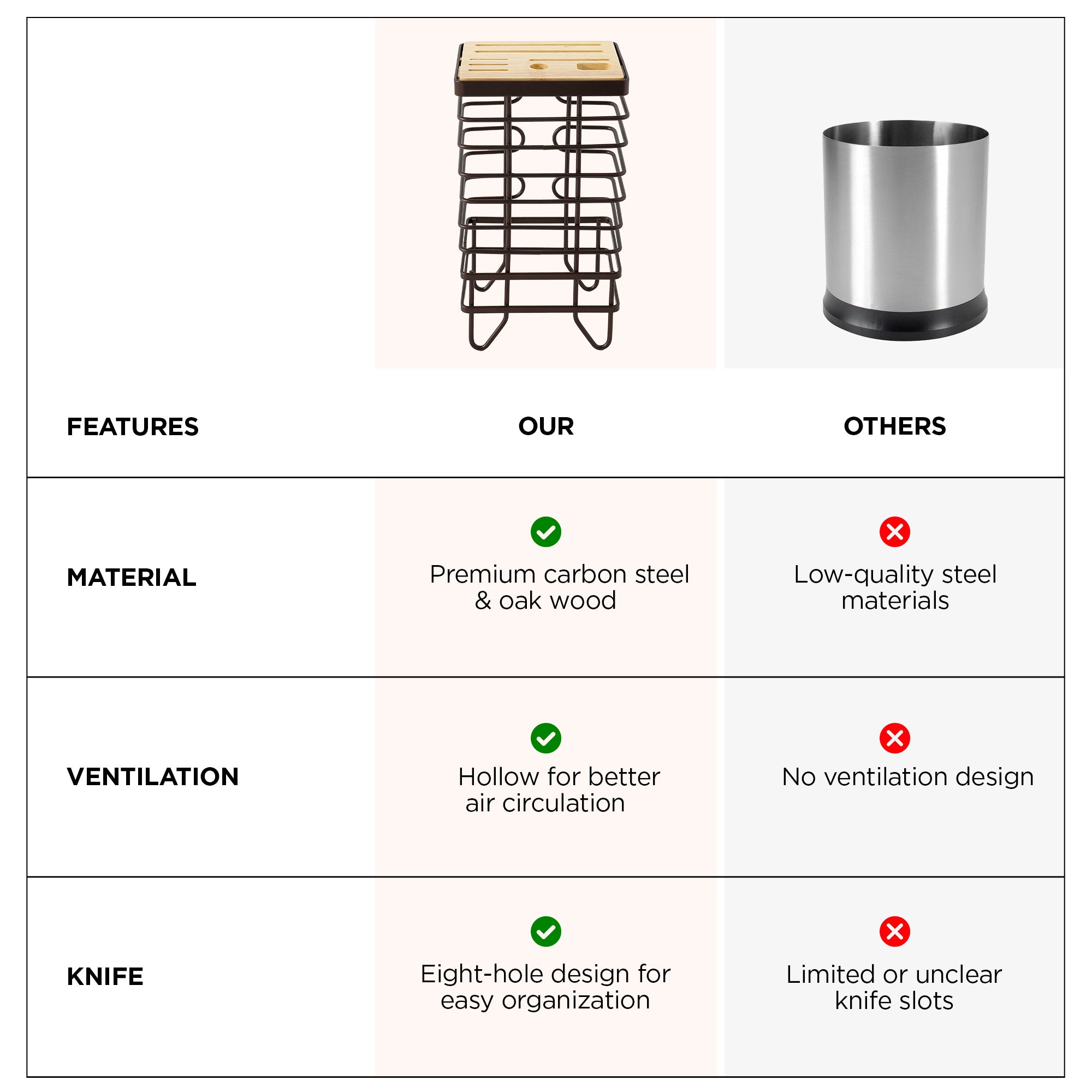 | FEATURES | OUR | OTHERS |
|---|---|---|
| MATERIAL | Premium carbon steel & oak wood | Low-quality steel materials |
| VENTILATION | Hollow for better air circulation | No ventilation design |
| KNIFE | Eight-hole design for easy organization | Limited or unclear knife slots |