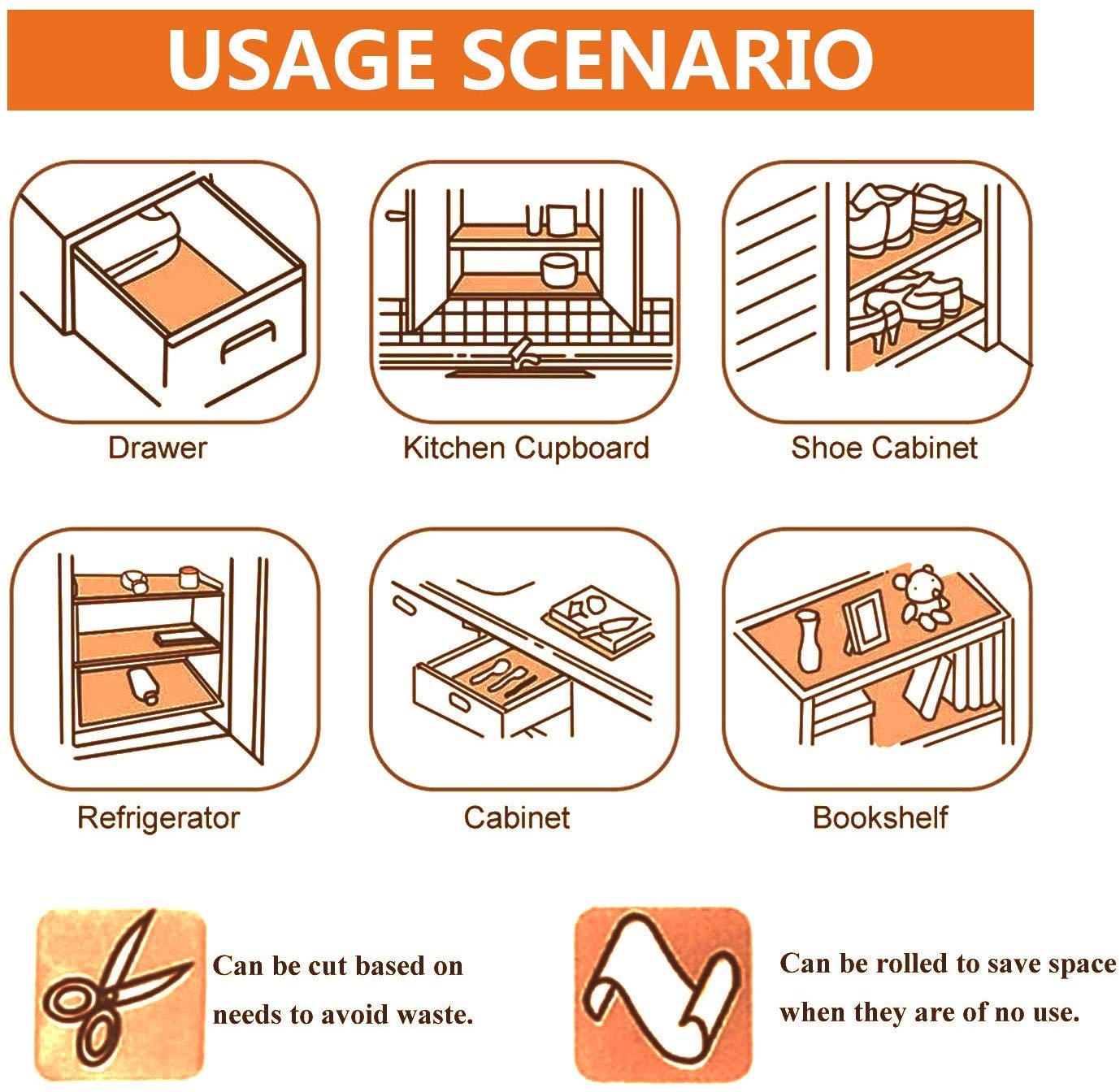 USAGE SCENARIO

Drawer

Kitchen Cupboard

Shoe Cabinet

Refrigerator

Cabinet

Bookshelf

Can be cut based on needs to avoid waste.

Can be rolled to save space when they are of no use.