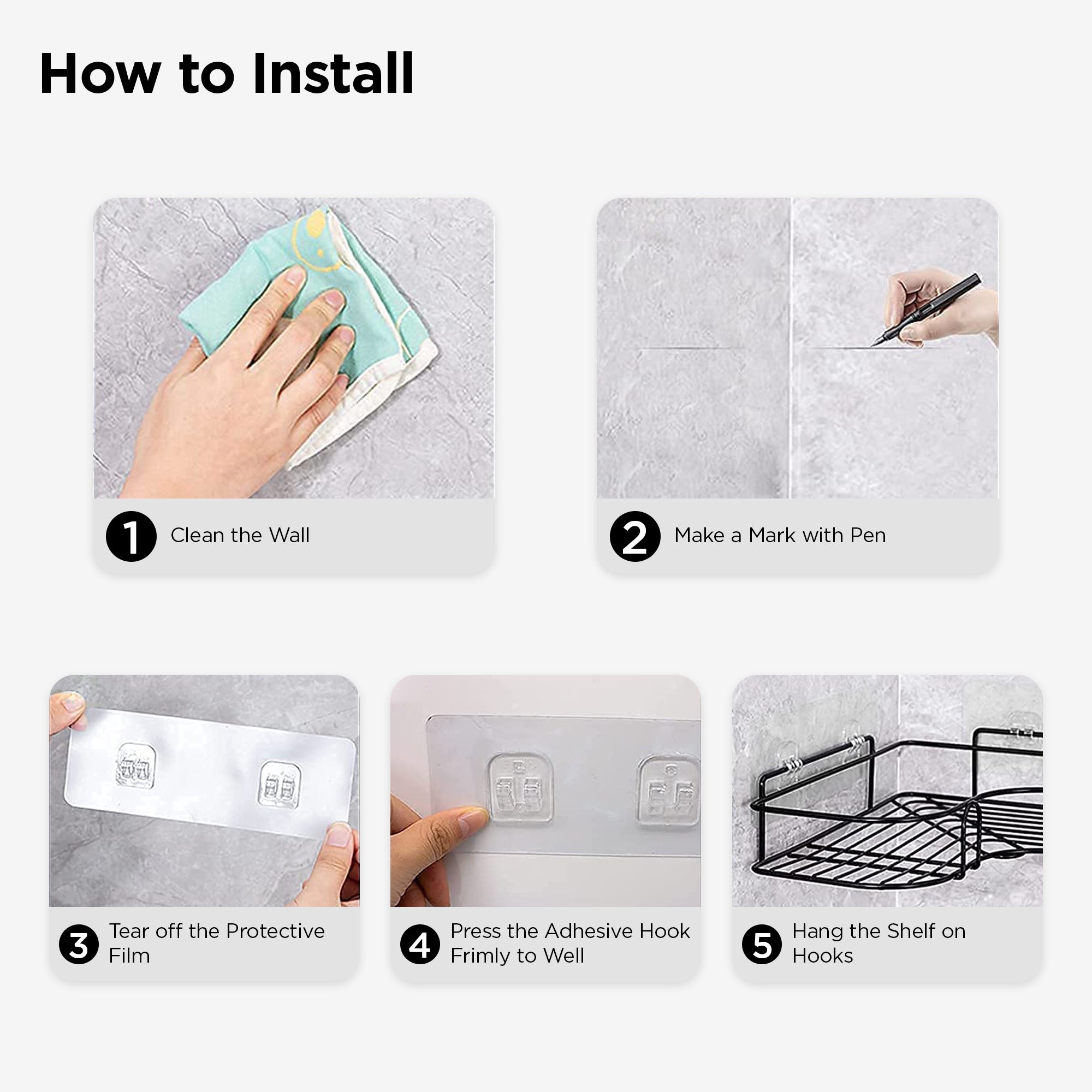 How to Install

1 Clean the Wall

2 Make a Mark with Pen

3 Tear off the Protective Film

4 Press the Adhesive Hook Frimly to Well

5 Hang the Shelf on Hooks