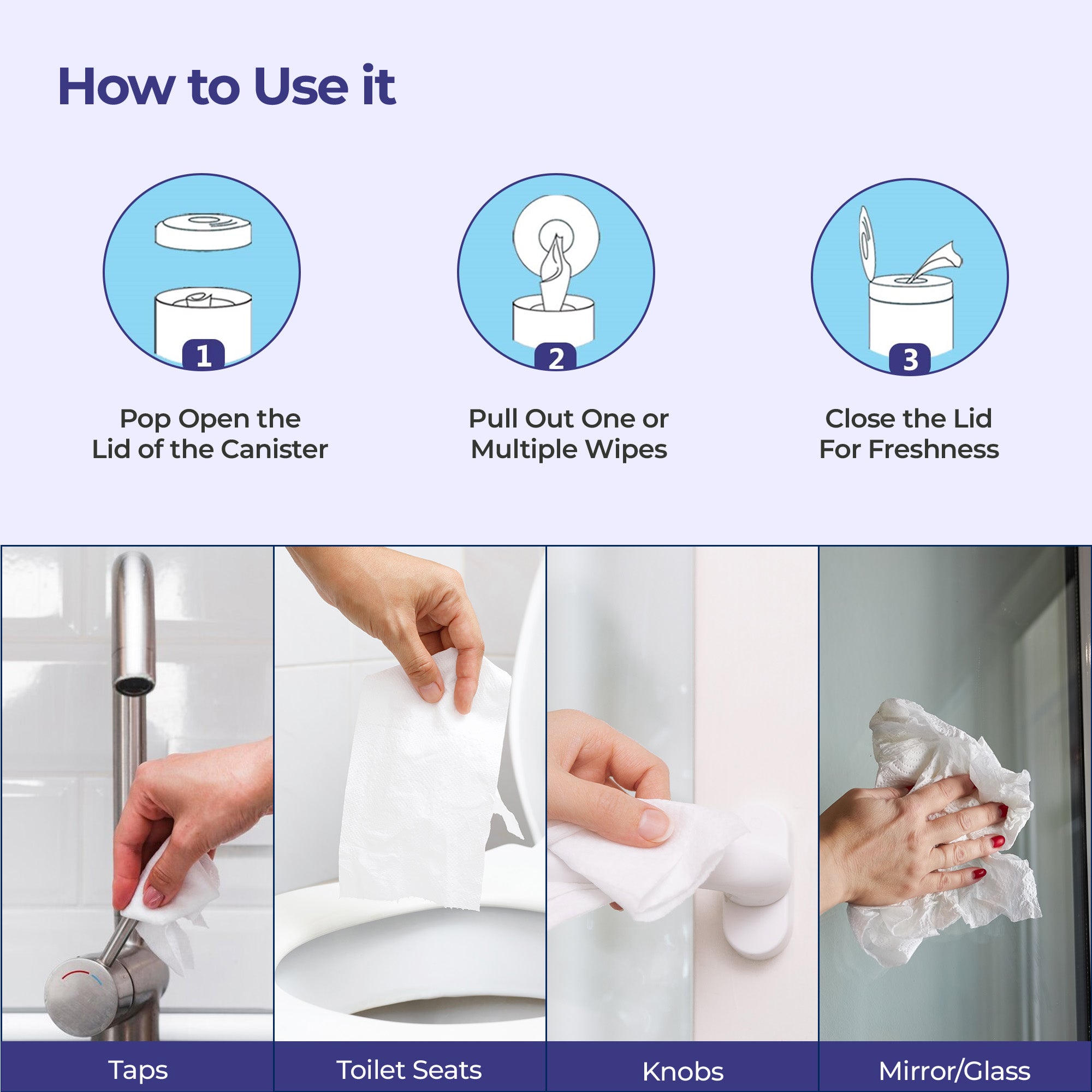 How to Use it

1

Pop Open the Lid of the Canister

2

Pull Out One or Multiple Wipes

3

Close the Lid For Freshness

Taps

Toilet Seats

Knobs

Mirror/Glass