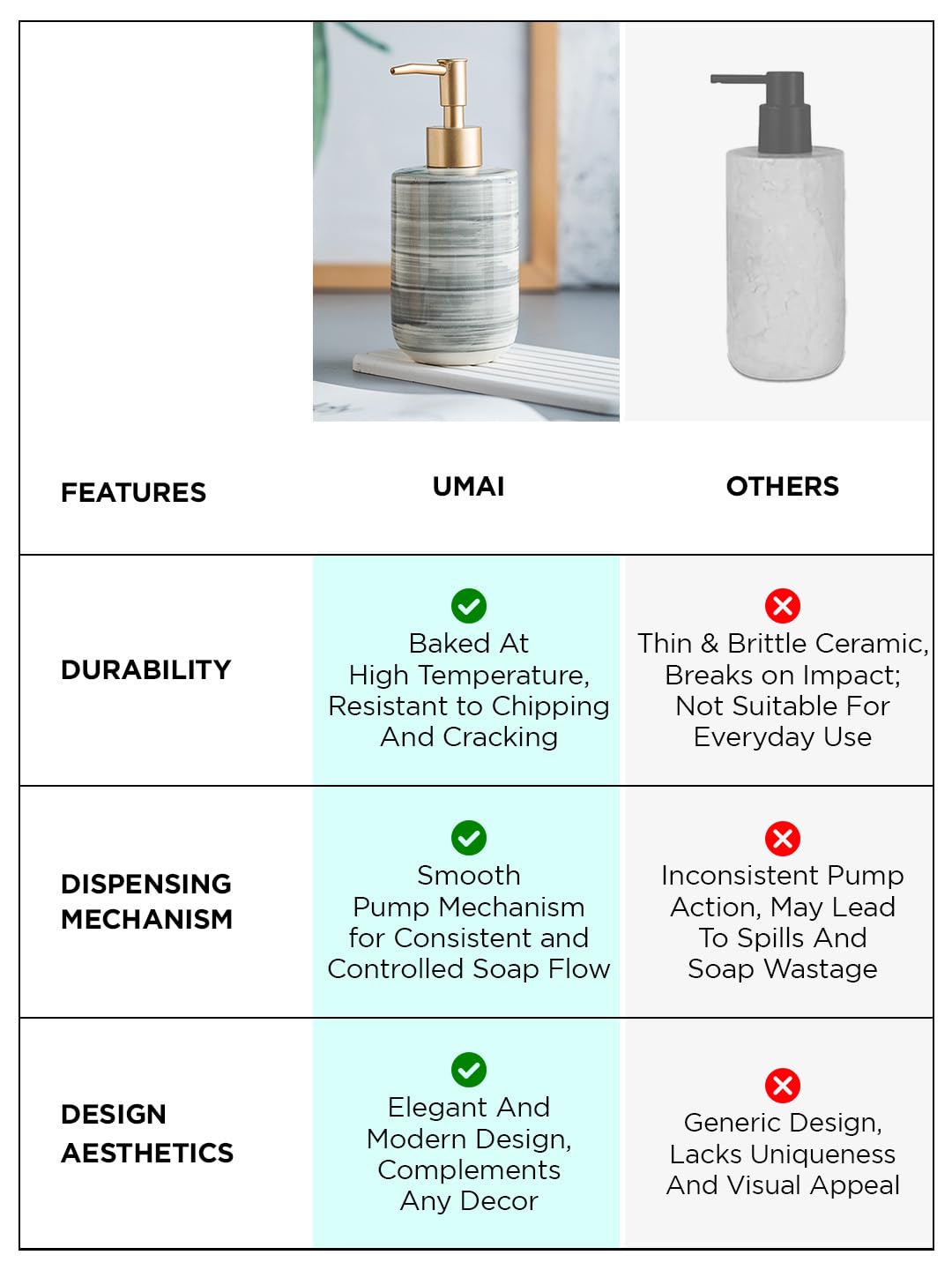 | FEATURES | UMAI | OTHERS |
|---|---|---|
| DURABILITY | Baked At High Temperature, Resistant to Chipping And Cracking | Thin & Brittle Ceramic, Breaks on Impact; Not Suitable For Everyday Use |
| DISPENSING MECHANISM | Smooth Pump Mechanism for Consistent and Controlled Soap Flow | Inconsistent Pump Action, May Lead To Spills And Soap Wastage |
| DESIGN AESTHETICS | Elegant And Modern Design, Complements Any Decor | Generic Design, Lacks Uniqueness And Visual Appeal |