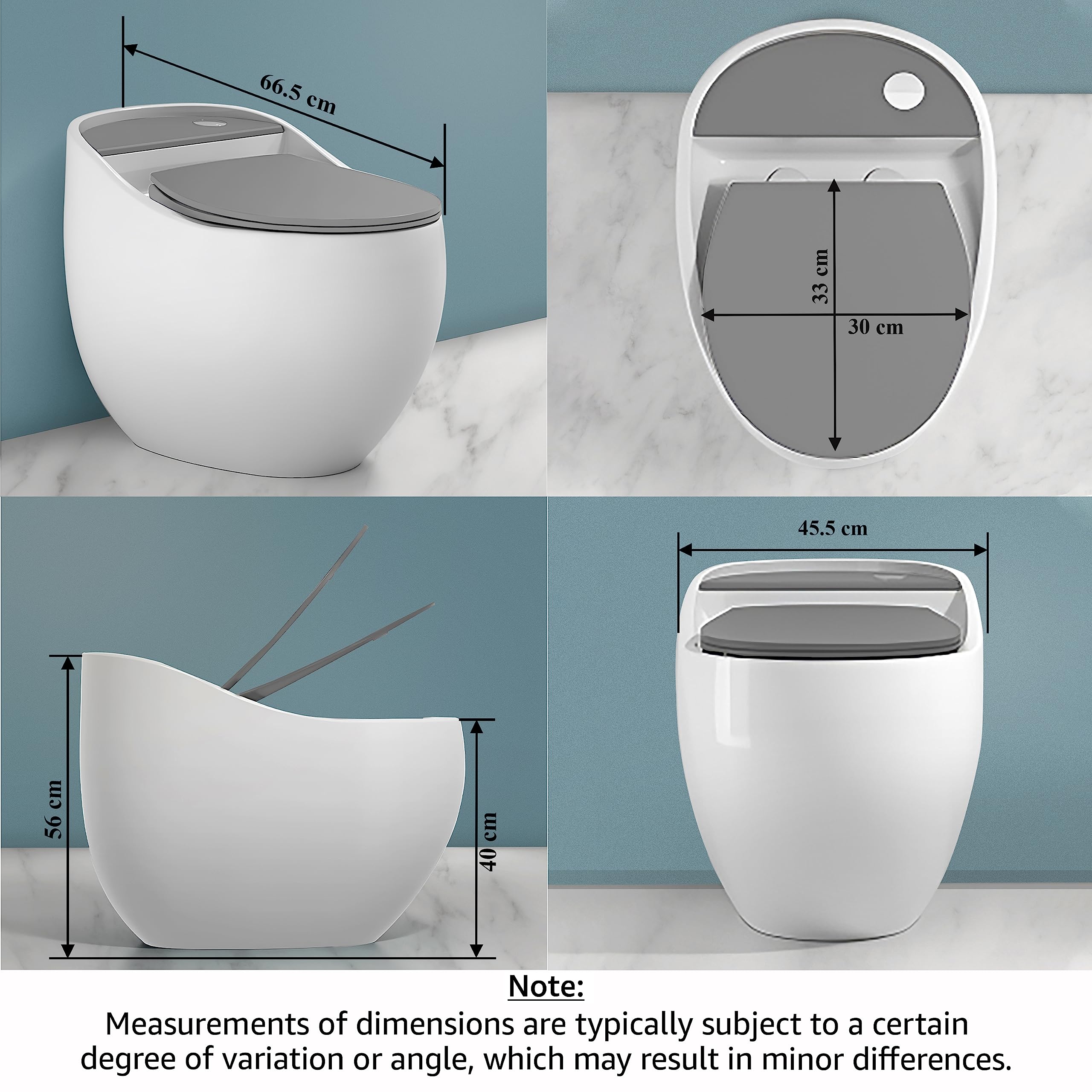 66.5 cm

33 cm

30 cm

56 cm

40 cm

45.5 cm

Note:
Measurements of dimensions are typically subject to a certain degree of variation or angle, which may result in minor differences.