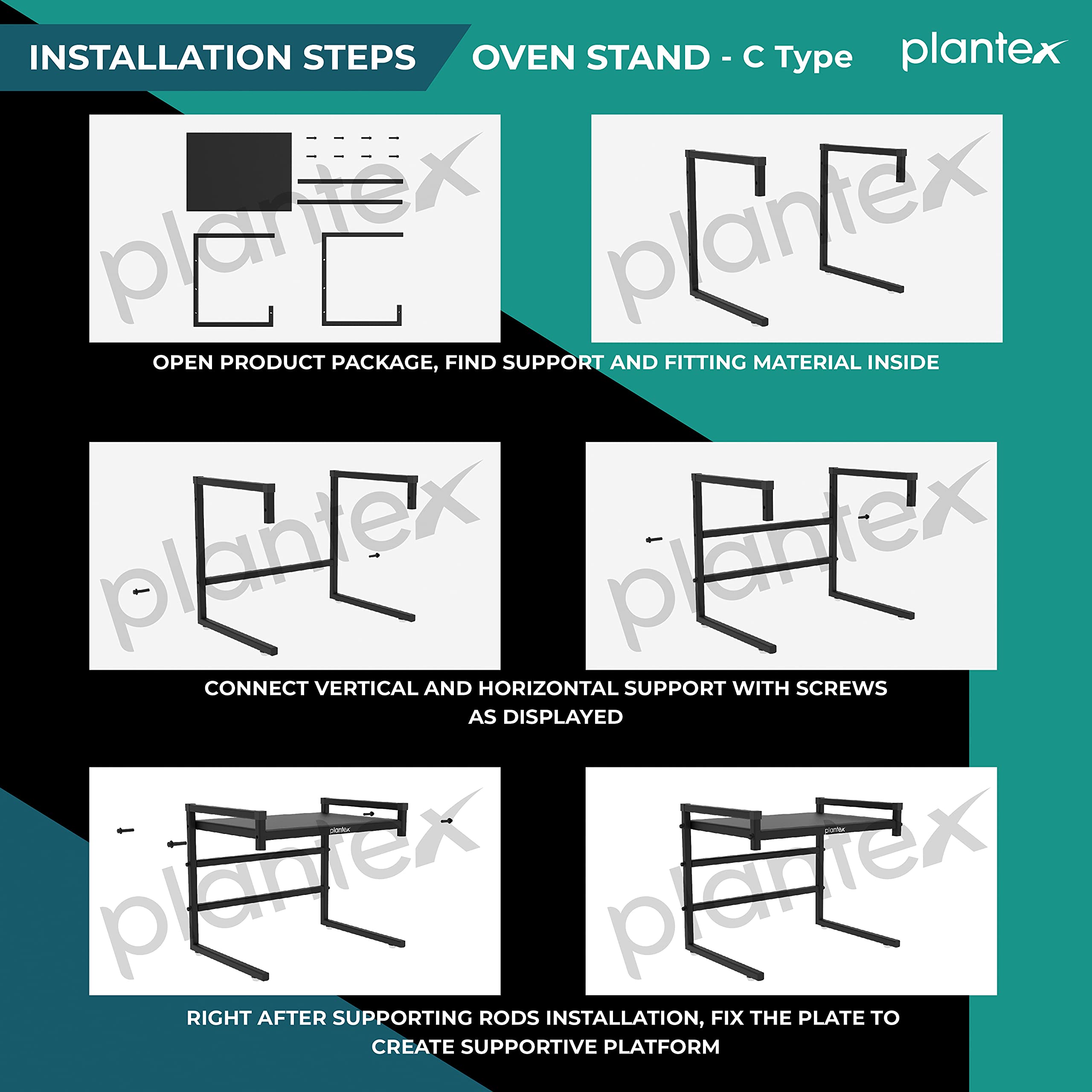 INSTALLATION STEPS

OVEN STAND - C Type

plantex

plantex

plantex

OPEN PRODUCT PACKAGE, FIND SUPPORT AND FITTING MATERIAL INSIDE

plantex

plantex

CONNECT VERTICAL AND HORIZONTAL SUPPORT WITH SCREWS AS DISPLAYED

plantex

plantex

plantex

plantex

RIGHT AFTER SUPPORTING RODS INSTALLATION, FIX THE PLATE TO CREATE SUPPORTIVE PLATFORM