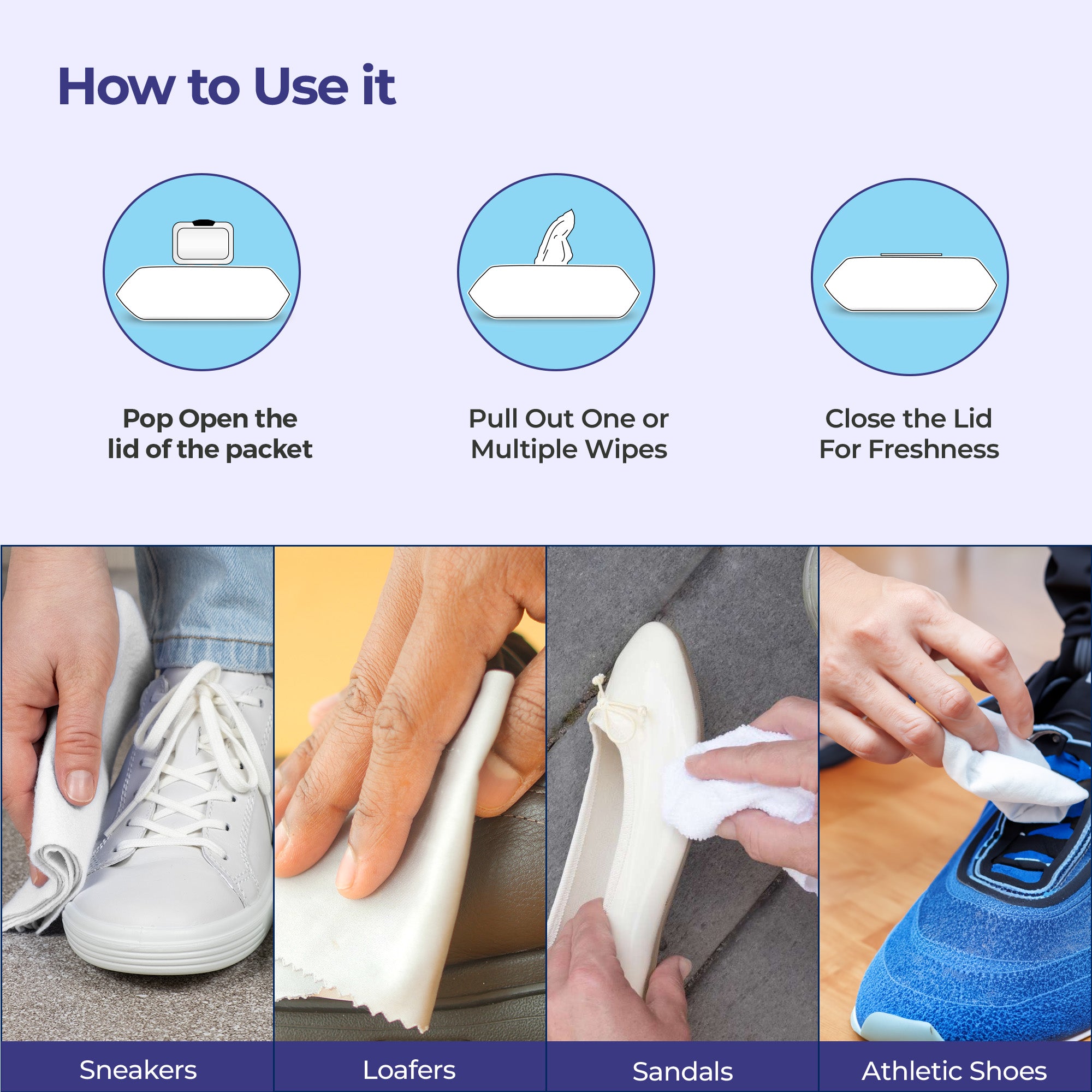 How to Use it

Pop Open the lid of the packet

Pull Out One or Multiple Wipes

Close the Lid For Freshness

Sneakers

Loafers

Sandals

Athletic Shoes