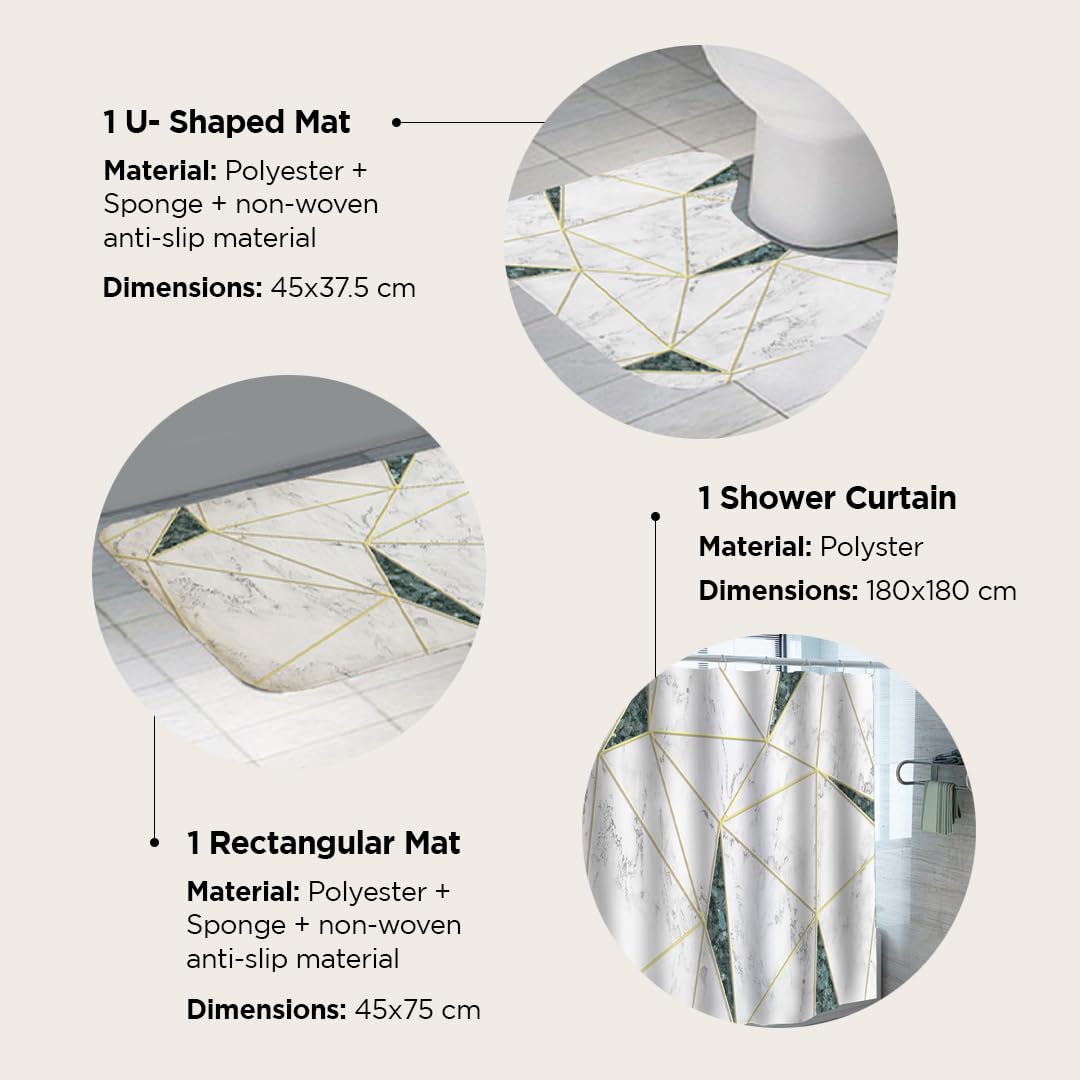 1 U- Shaped Mat

Material: Polyester + Sponge + non-woven anti-slip material

Dimensions: 45x37.5 cm

1 Shower Curtain

Material: Polyster

Dimensions: 180x180 cm

1 Rectangular Mat

Material: Polyester + Sponge + non-woven anti-slip material

Dimensions: 45x75 cm