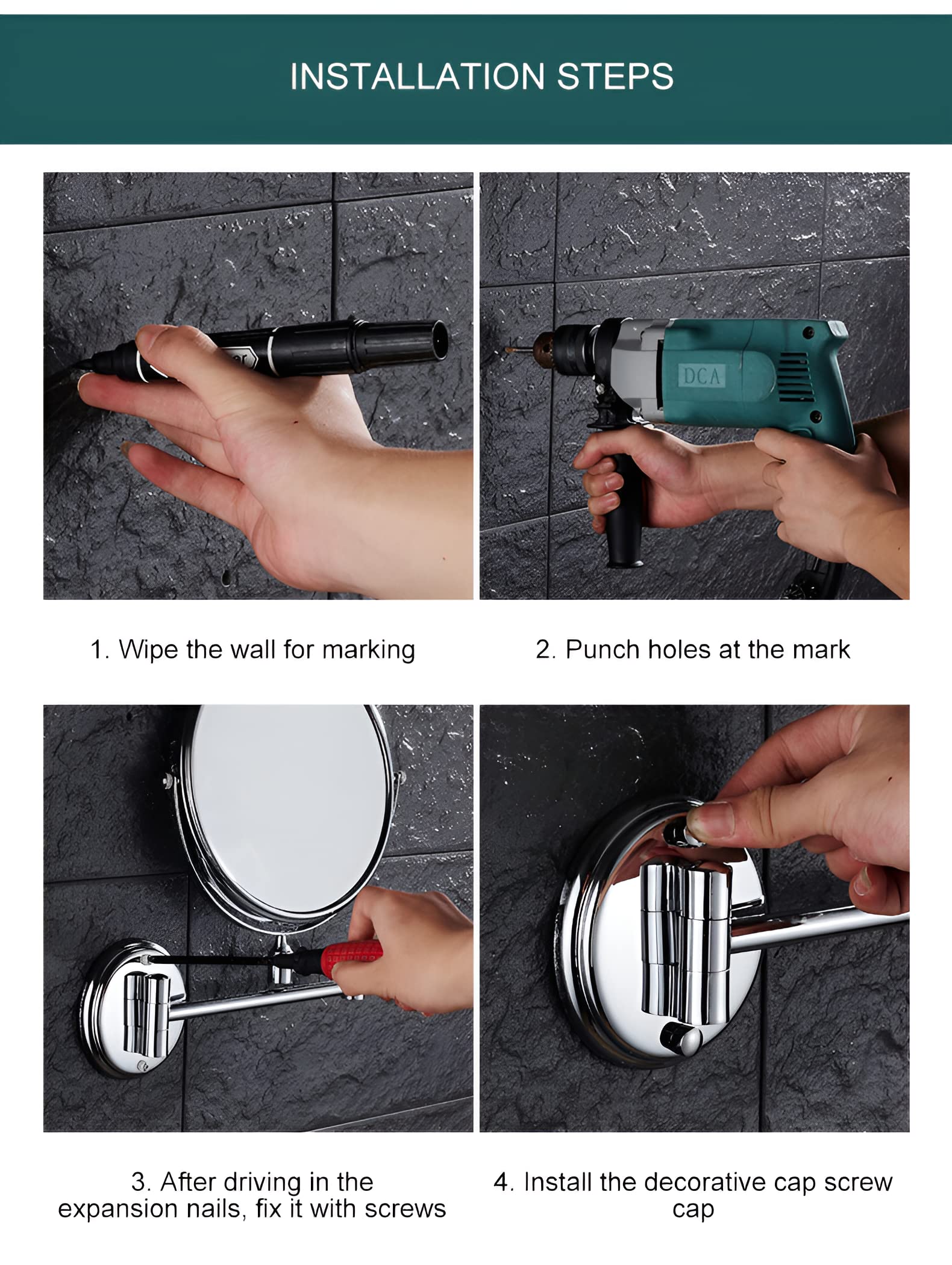 INSTALLATION STEPS

DCA

1. Wipe the wall for marking

2. Punch holes at the mark

3. After driving in the expansion nails, fix it with screws

4. Install the decorative cap screw cap