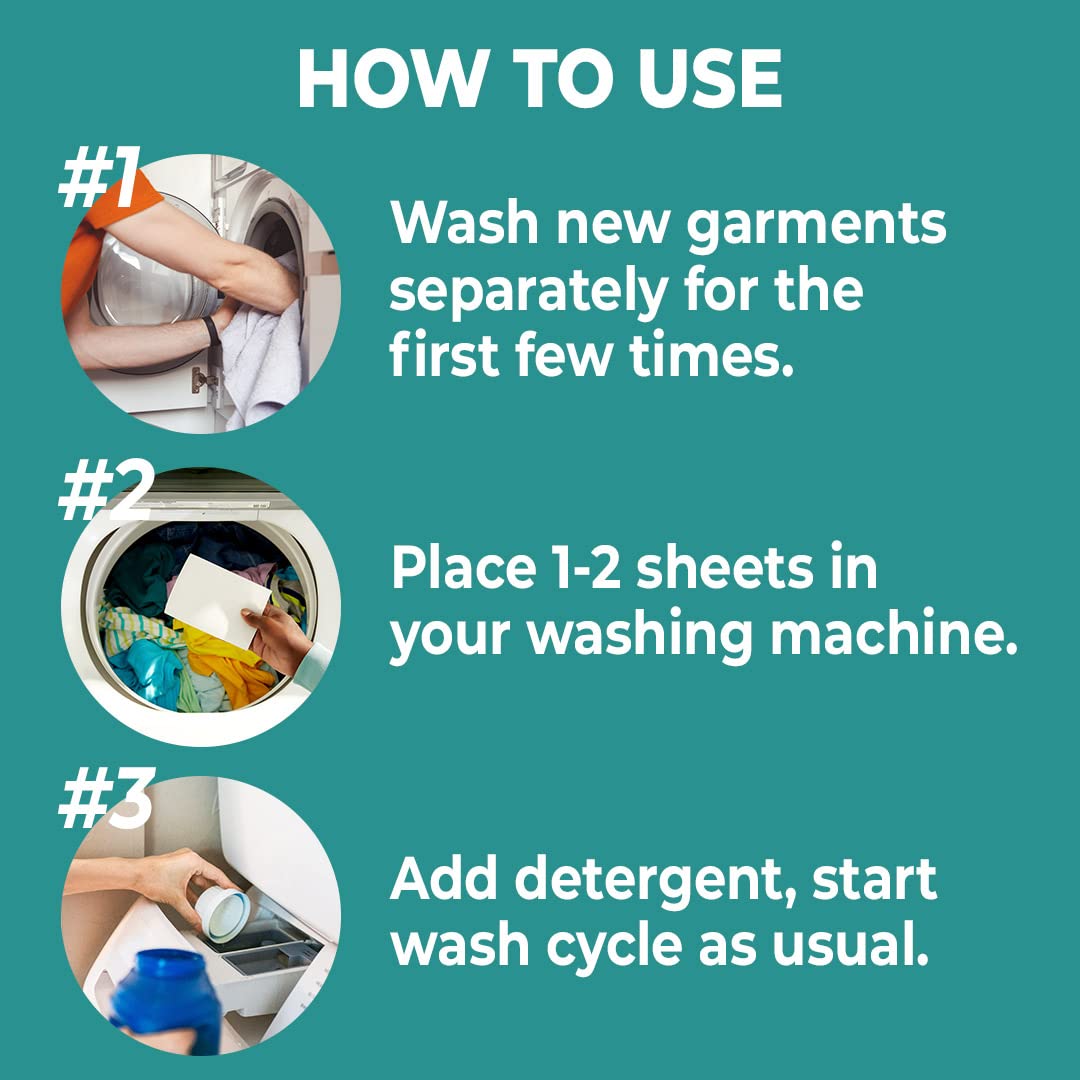 HOW TO USE

#1

Wash new garments separately for the first few times.

#2

Place 1-2 sheets in your washing machine.

#3

Add detergent, start wash cycle as usual.