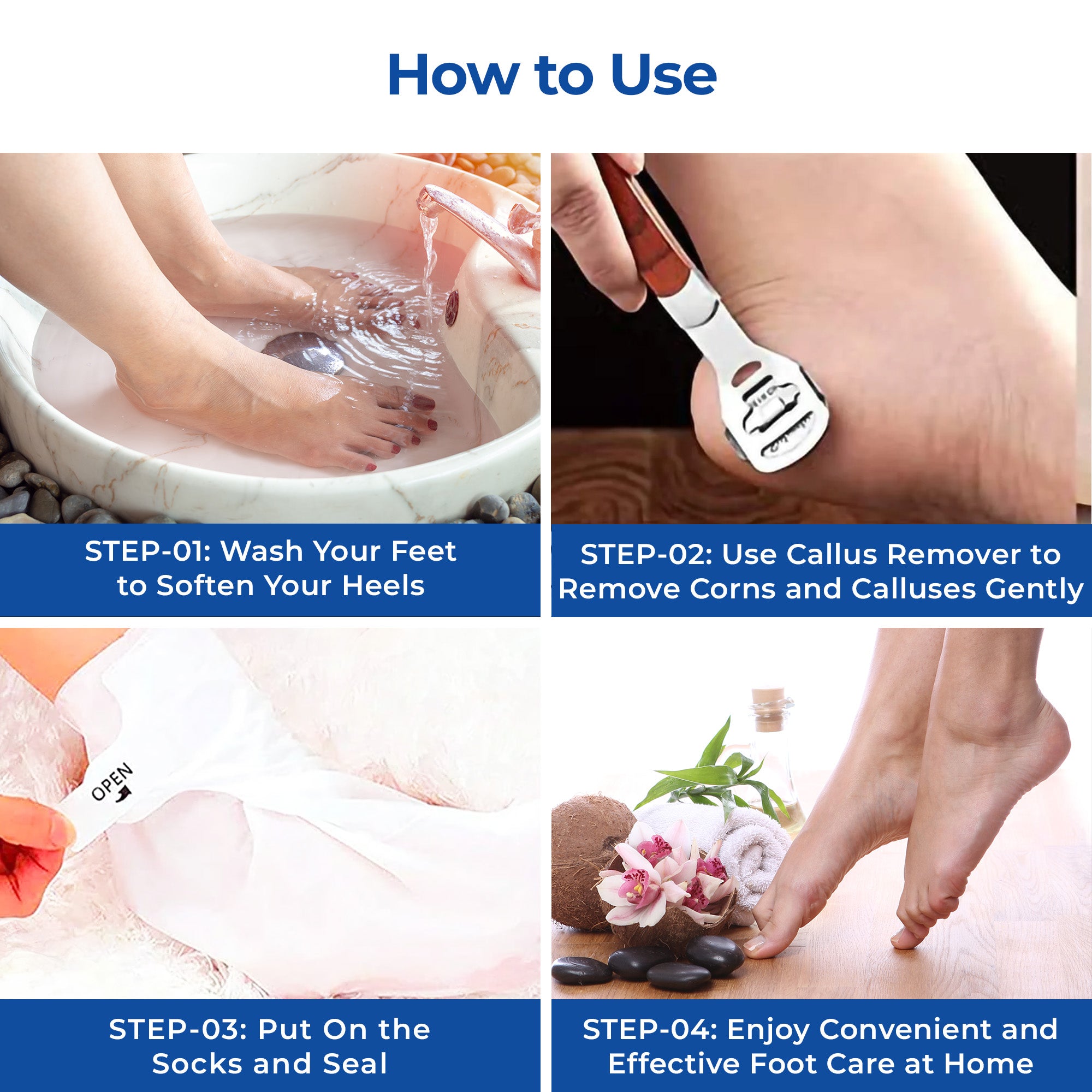 How to Use

STEP-01: Wash Your Feet to Soften Your Heels

STEP-02: Use Callus Remover to Remove Corns and Calluses Gently

OPEN

STEP-03: Put On the Socks and Seal

STEP-04: Enjoy Convenient and Effective Foot Care at Home