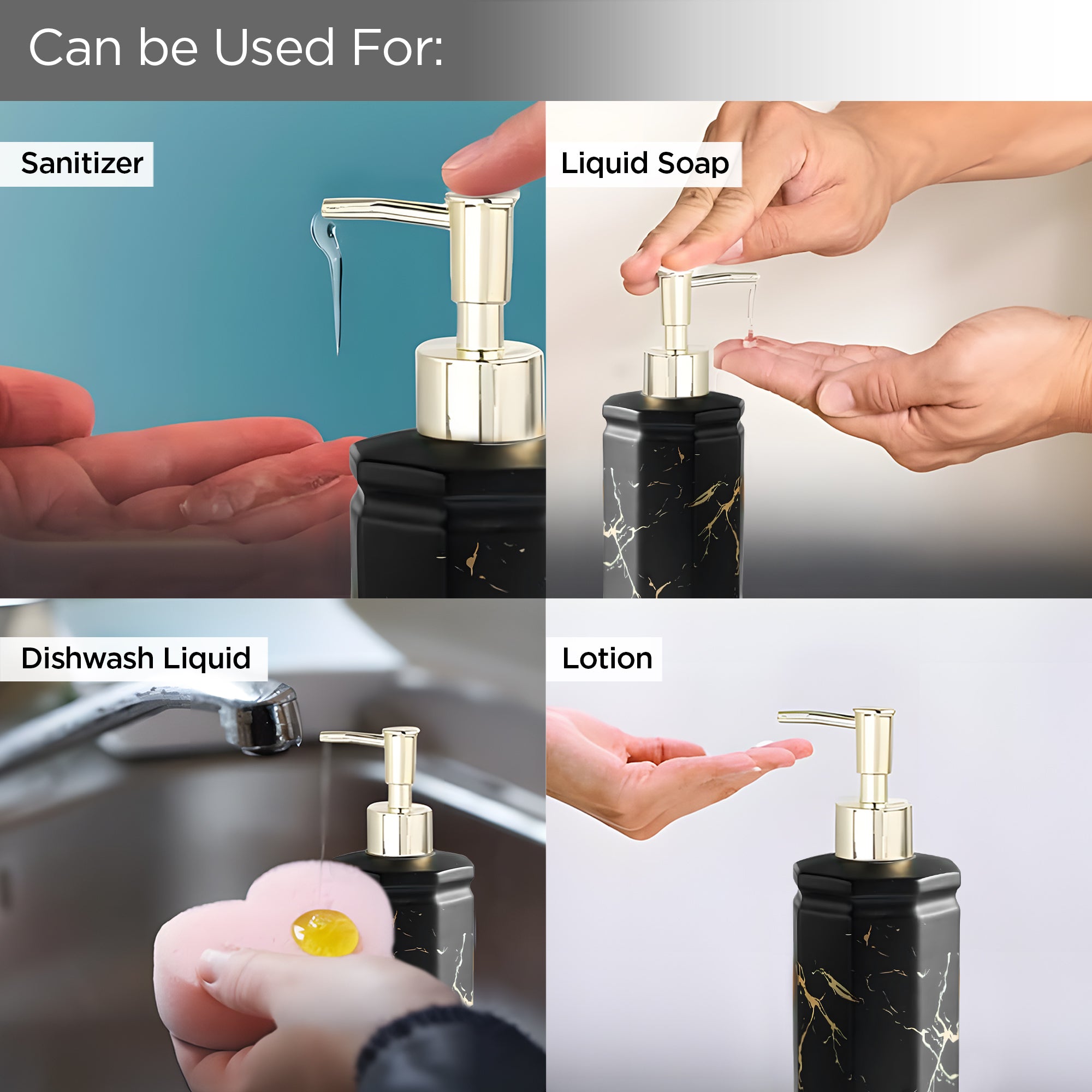 Can be Used For:

Sanitizer

Liquid Soap

Dishwash Liquid

Lotion