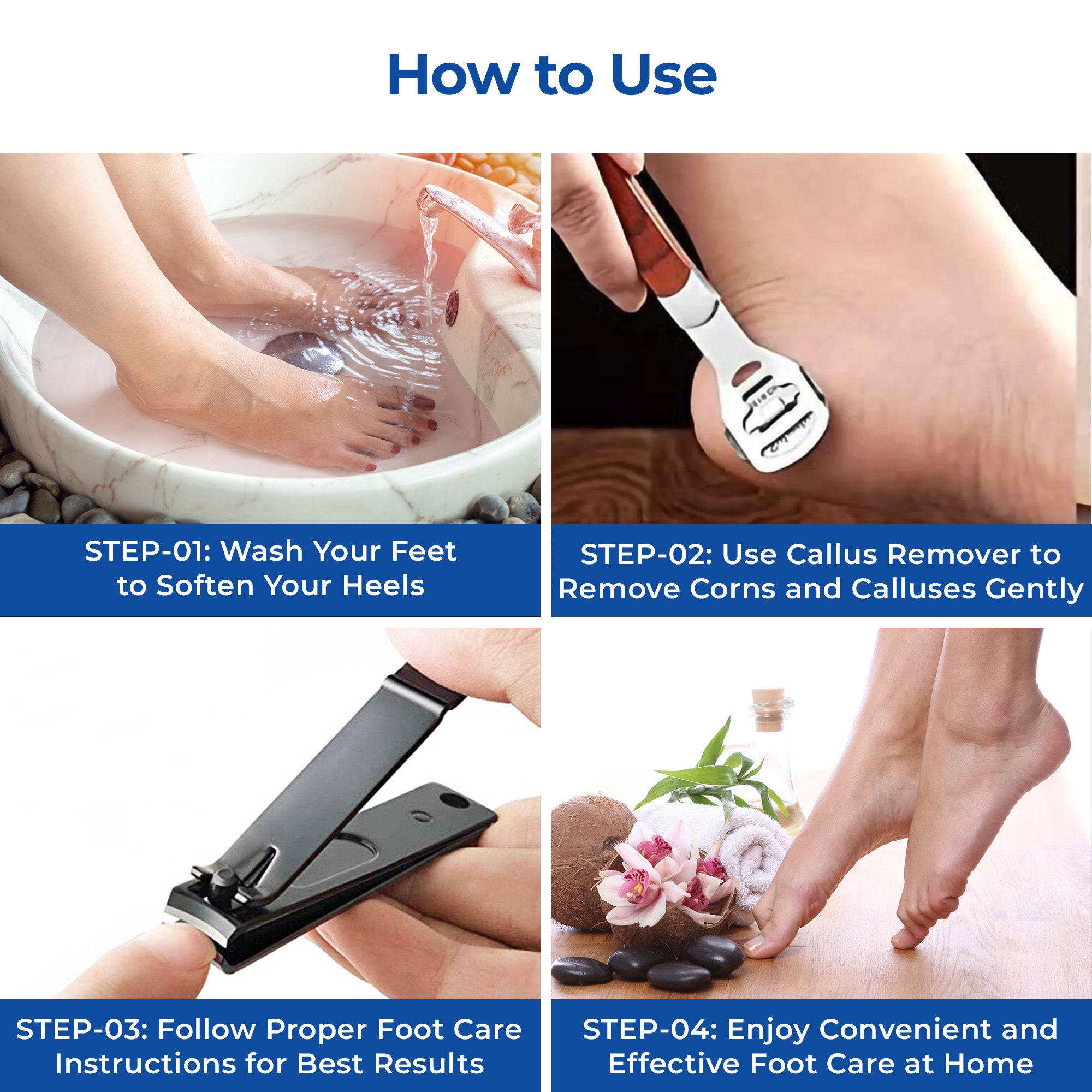 How to Use

STEP-01: Wash Your Feet to Soften Your Heels

STEP-02: Use Callus Remover to Remove Corns and Calluses Gently

STEP-03: Follow Proper Foot Care Instructions for Best Results

STEP-04: Enjoy Convenient and Effective Foot Care at Home