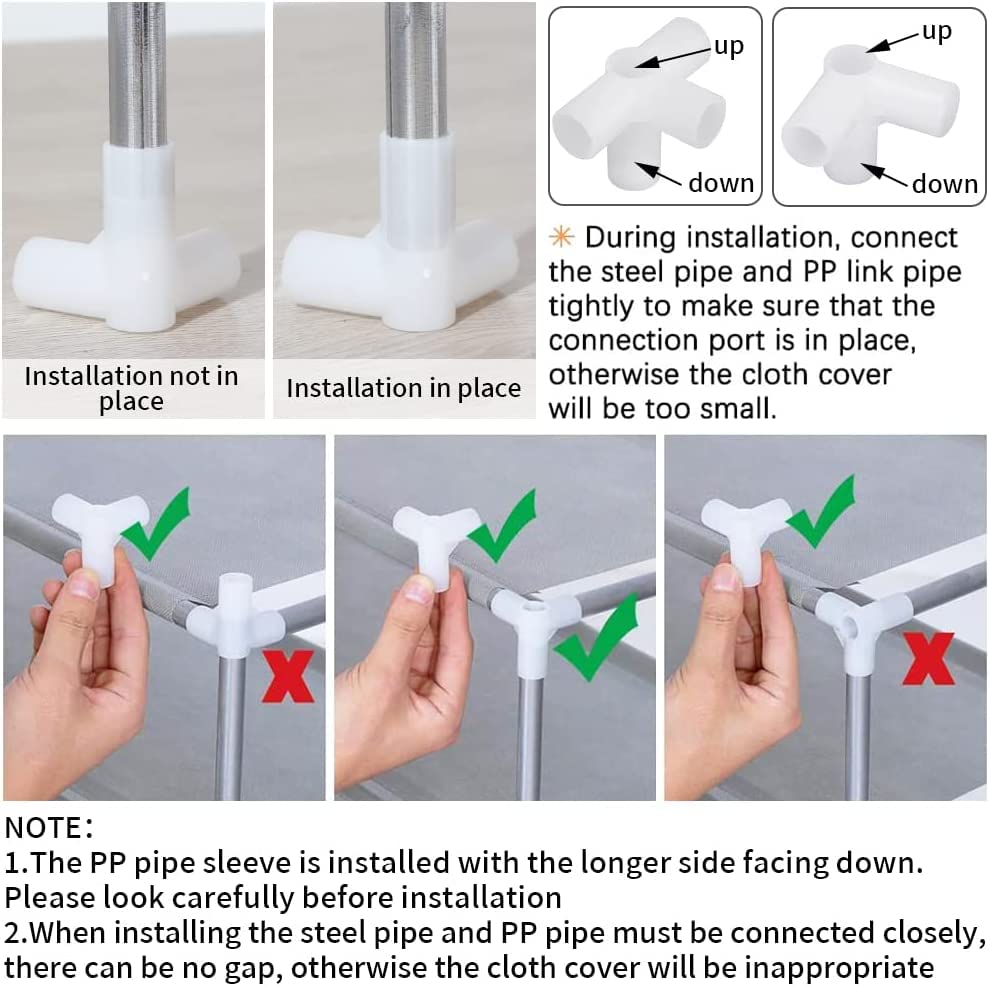 Installation not in place

Installation in place

up

down

up

down

✳ During installation, connect the steel pipe and PP link pipe tightly to make sure that the connection port is in place, otherwise the cloth cover will be too small.

NOTE:
1.The PP pipe sleeve is installed with the longer side facing down. Please look carefully before installation
2.When installing the steel pipe and PP pipe must be connected closely, there can be no gap, otherwise the cloth cover will be inappropriate