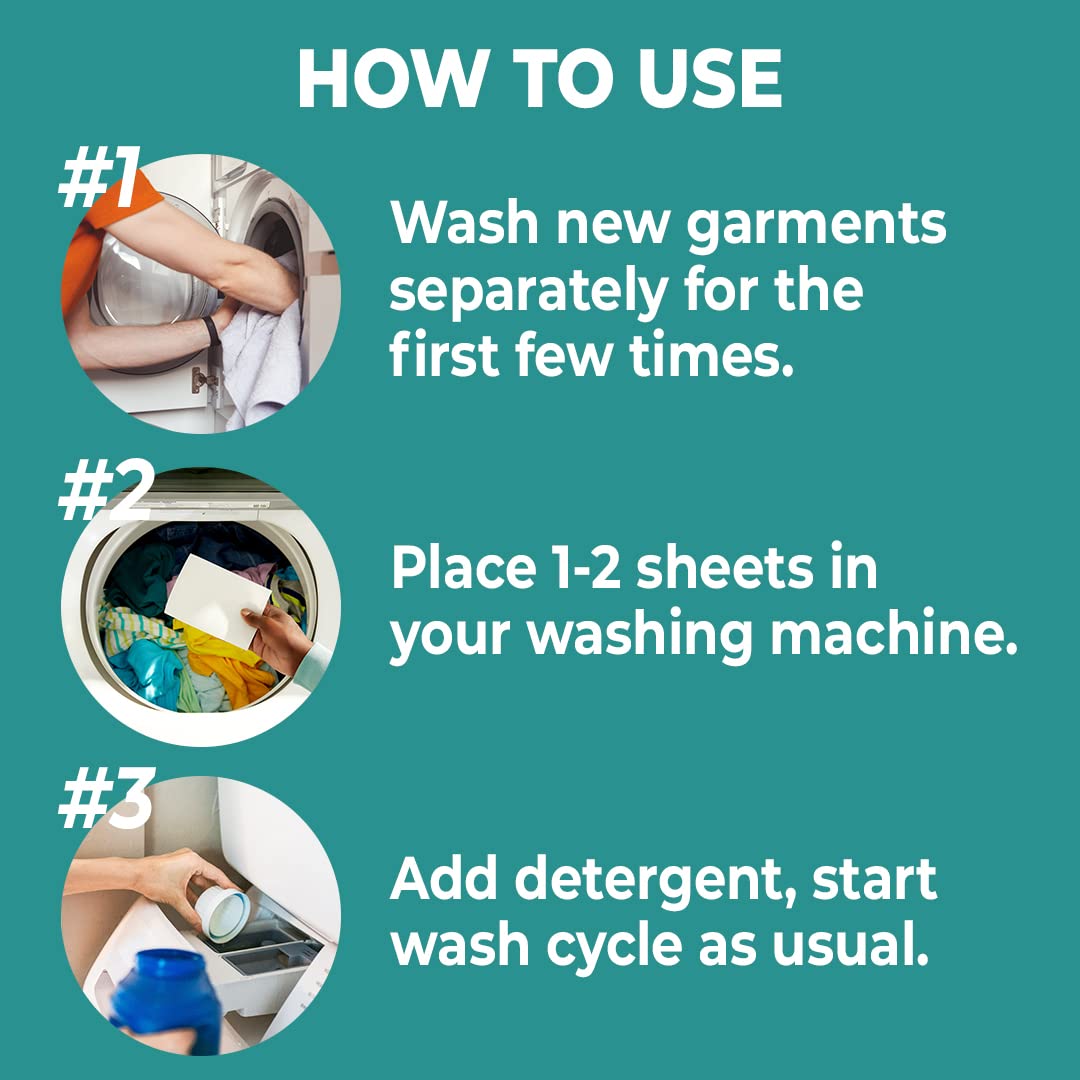 HOW TO USE

#1

Wash new garments separately for the first few times.

#2

Place 1-2 sheets in your washing machine.

#3

Add detergent, start wash cycle as usual.