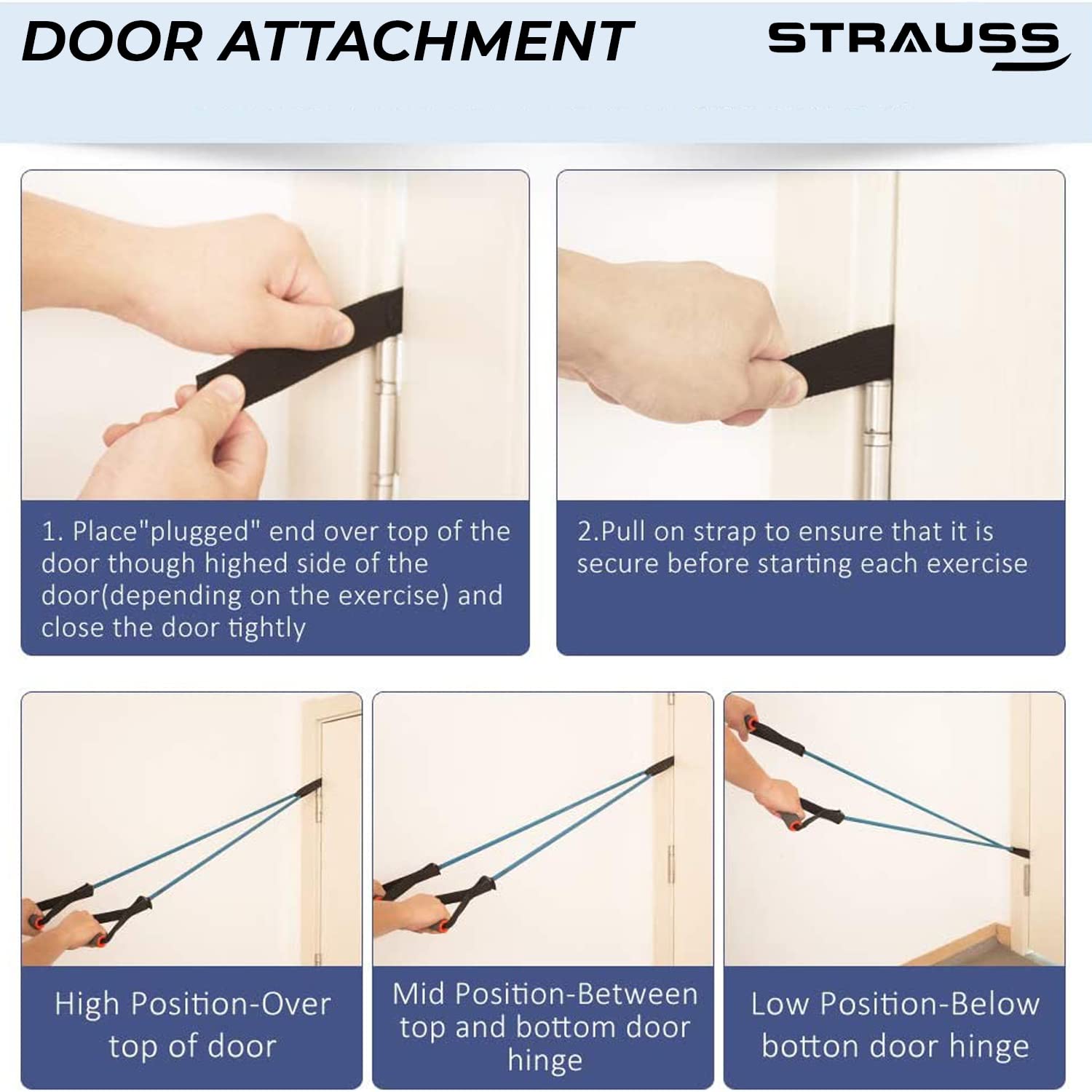 DOOR ATTACHMENT

STRAUSS

1. Place"plugged" end over top of the door though highed side of the door(depending on the exercise) and close the door tightly

2.Pull on strap to ensure that it is secure before starting each exercise

High Position-Over top of door

Mid Position-Between top and bottom door hinge

Low Position-Below botton door hinge