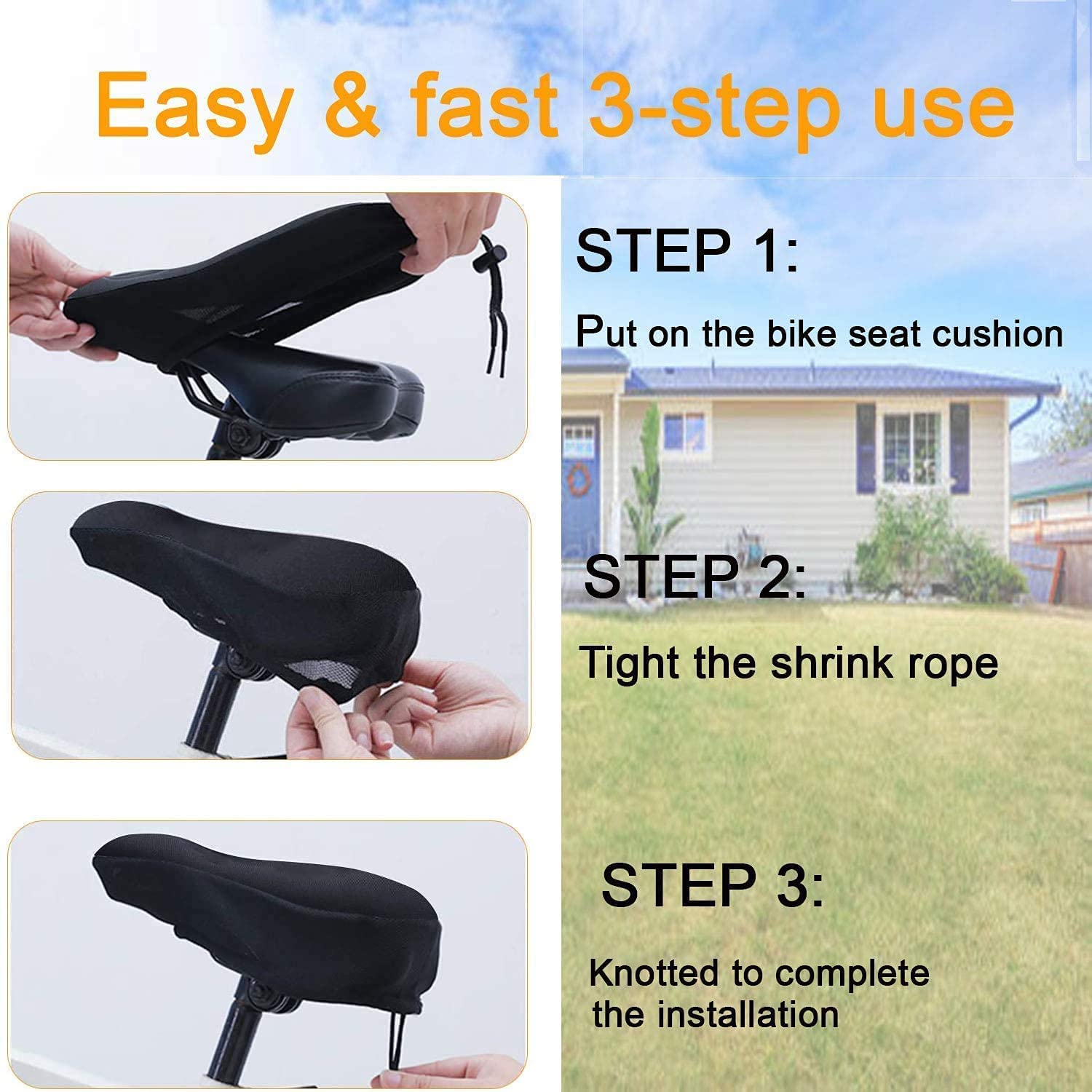 Easy & fast 3-step use

STEP 1:

Put on the bike seat cushion

STEP 2:

Tight the shrink rope

STEP 3:

Knotted to complete the installation