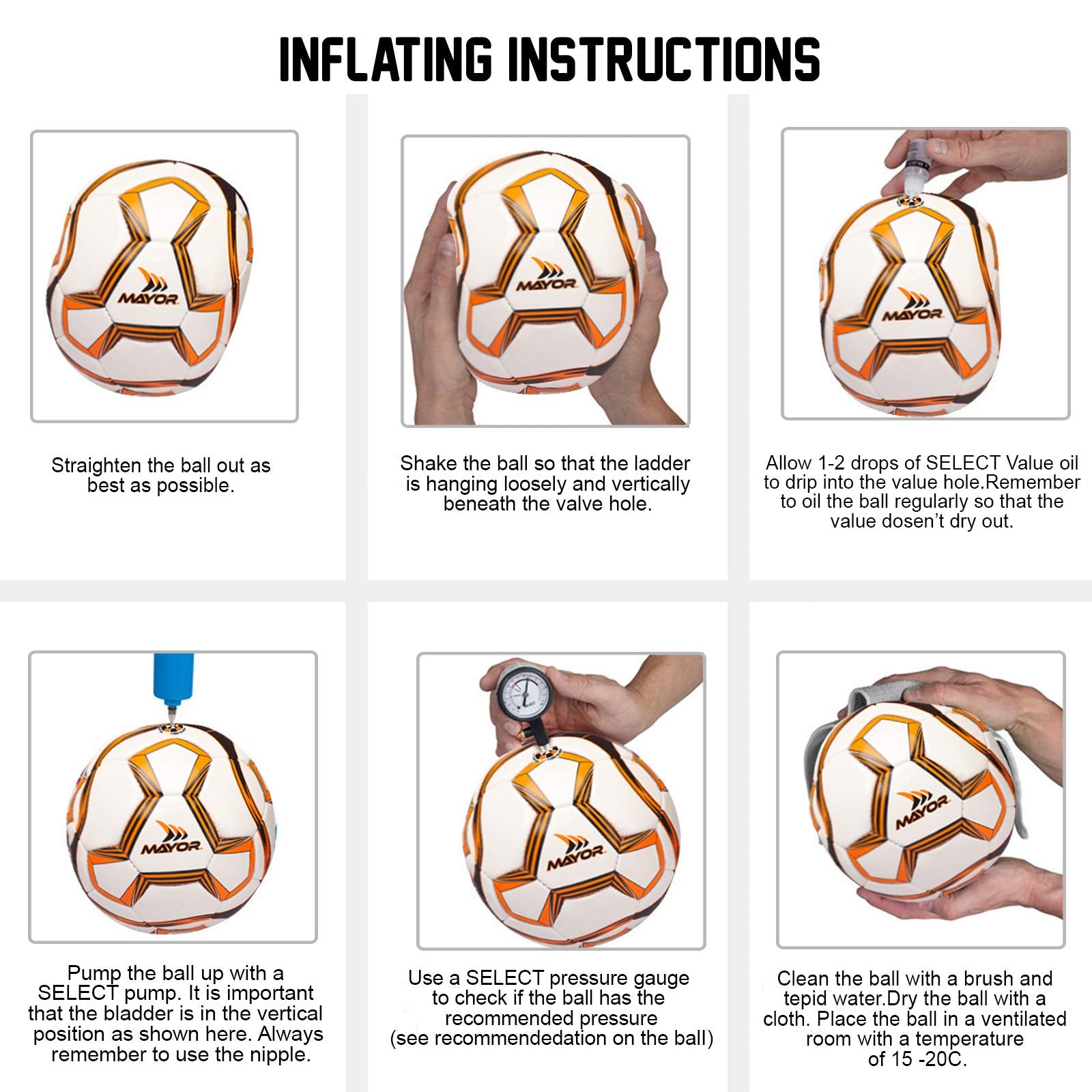 INFLATING INSTRUCTIONS

MAYOR

Straighten the ball out as best as possible.

MAYOR

Shake the ball so that the ladder is hanging loosely and vertically beneath the valve hole.

MAYOR

Allow 1-2 drops of SELECT Value oil to drip into the value hole.Remember to oil the ball regularly so that the value dosen't dry out.

MAYOR

Pump the ball up with a SELECT pump. It is important that the bladder is in the vertical position as shown here. Always remember to use the nipple.

MAYOR

Use a SELECT pressure gauge to check if the ball has the recommended pressure (see recommendedation on the ball)

MAYOR

Clean the ball with a brush and tepid water.Dry the ball with a cloth. Place the ball in a ventilated room with a temperature of 15 -20C.