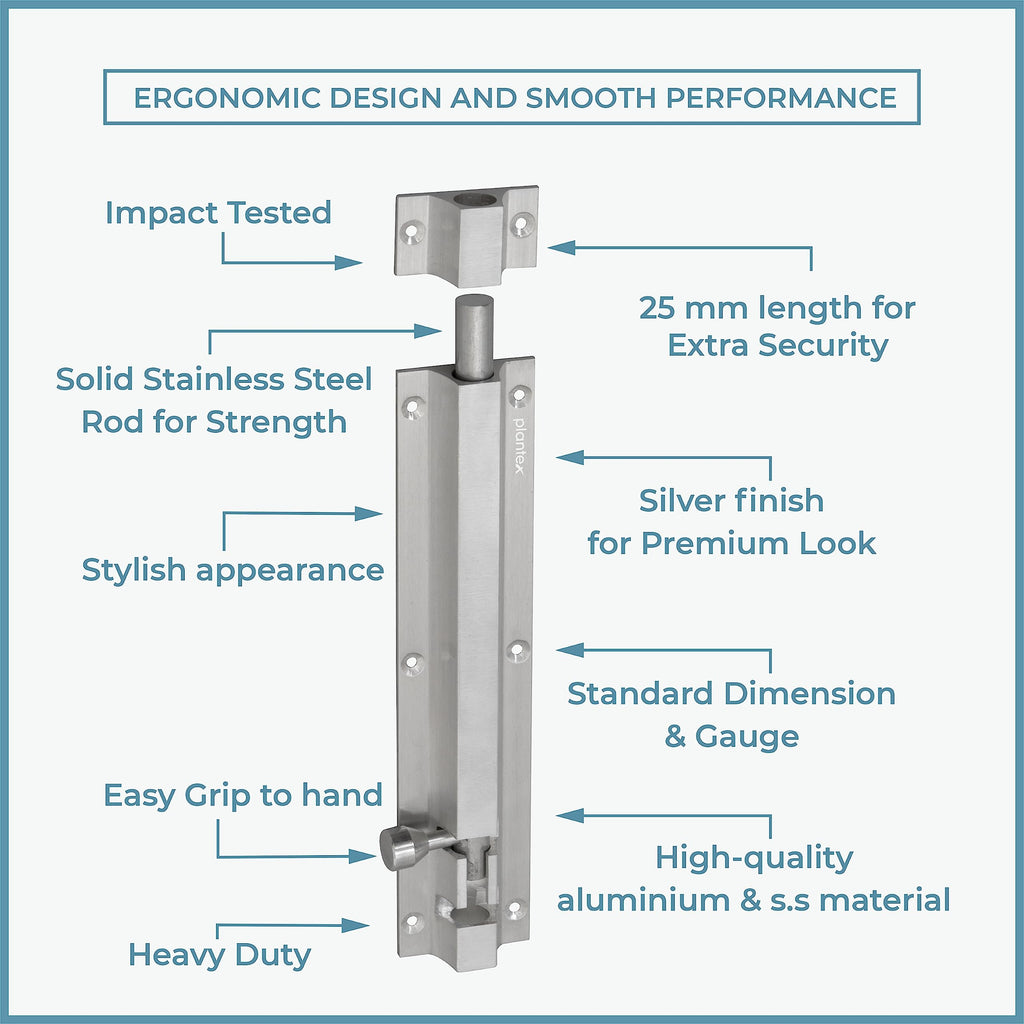 ERGONOMIC DESIGN AND SMOOTH PERFORMANCE

Impact Tested

25 mm length for Extra Security

Solid Stainless Steel Rod for Strength

plantex

Silver finish for Premium Look

Stylish appearance

Standard Dimension & Gauge

Easy Grip to hand

High-quality aluminium & s.s material

Heavy Duty